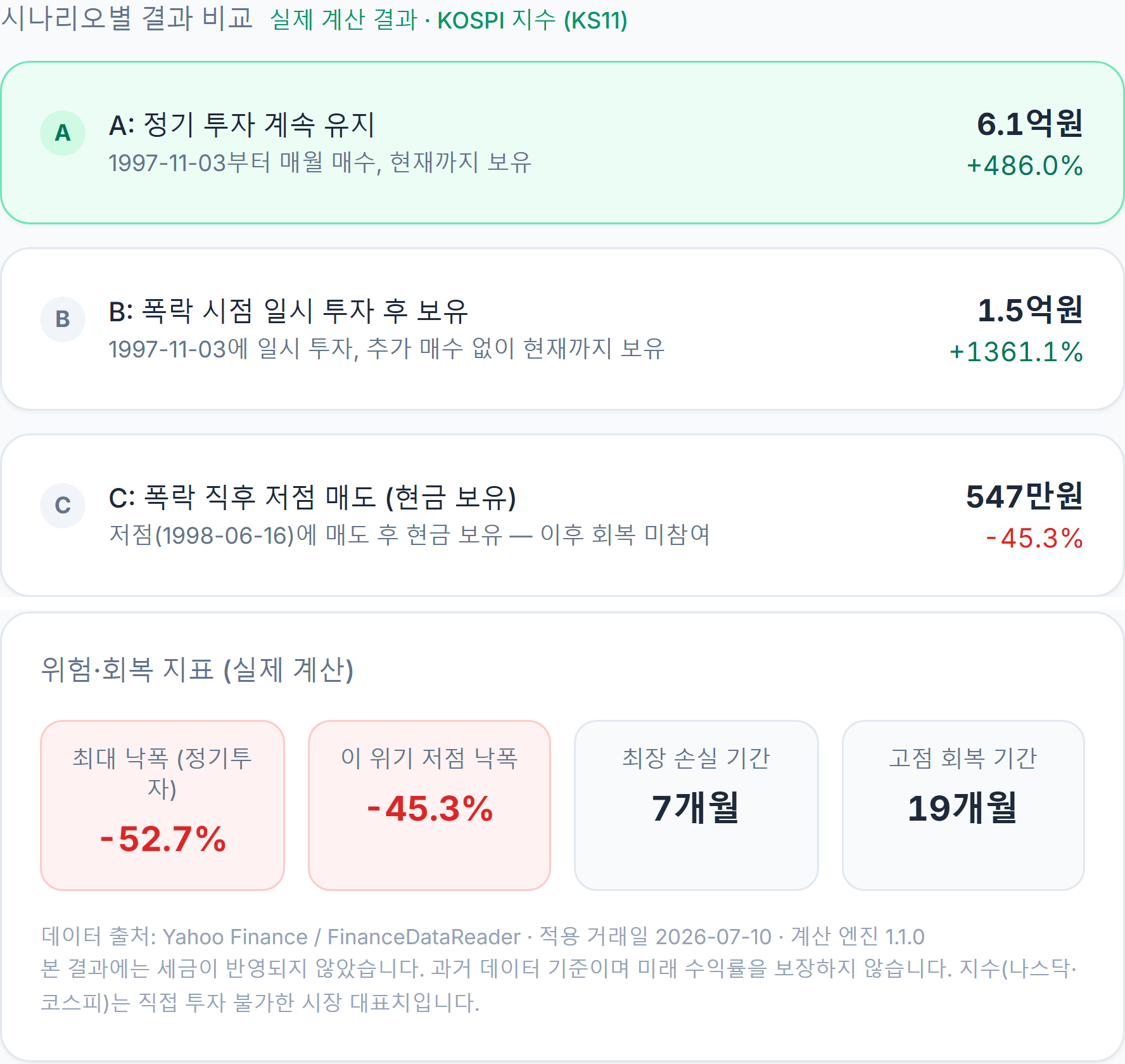 시나리오별 결과 비교 실제 계산 결과 · KOSPI 지수 (KS11)

A

A: 정기 투자 계속 유지

1997-11-03부터 매월 매수, 현재까지 보유

6.1억원

+486.0%

B

B: 폭락 시점 일시 투자 후 보유

1997-11-03에 일시 투자, 추가 매수 없이 현재까지 보유

1.5억원

+1361.1%

C

C: 폭락 직후 저점 매도 (현금 보유)

저점(1998-06-16)에 매도 후 현금 보유 — 이후 회복 미참여

547만원

-45.3%

위험·회복 지표 (실제 계산)

최대 낙폭 (정기투자)

-52.7%

이 위기 저점 낙폭

-45.3%

최장 손실 기간

7개월

고점 회복 기간

19개월

데이터 출처: Yahoo Finance / FinanceDataReader · 적용 거래일 2026-07-10 · 계산 엔진 1.1.0

본 결과에는 세금이 반영되지 않았습니다. 과거 데이터 기준이며 미래 수익률을 보장하지 않습니다. 지수(나스닥·코스피)는 직접 투자 불가한 시장 대표치입니다.